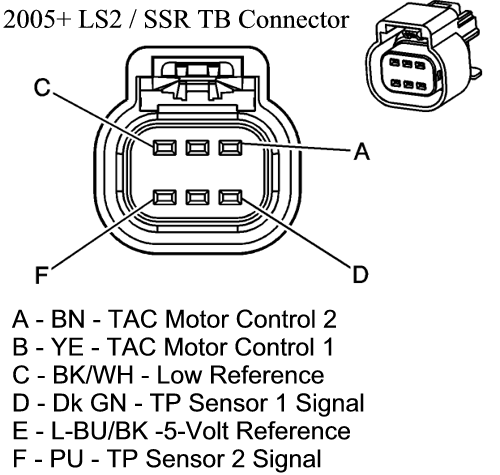 2005+ LS2 / SSR TB Connector

C

A

F

D

A - BN - TAC Motor Control 2
B - YE - TAC Motor Control 1
C - BK/WH - Low Reference
D - Dk GN - TP Sensor 1 Signal
E - L-BU/BK -5-Volt Reference
F - PU - TP Sensor 2 Signal