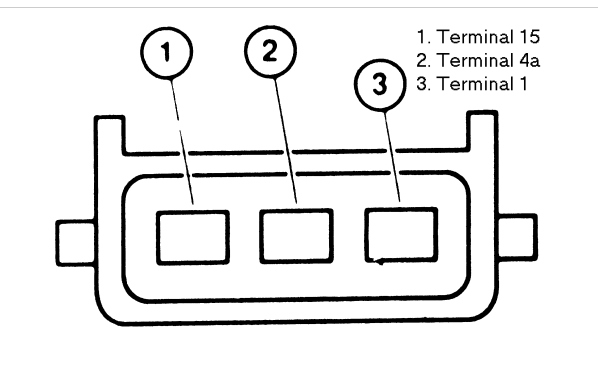 1
2
3
1. Terminal 15
2. Terminal 4a
3. Terminal 1